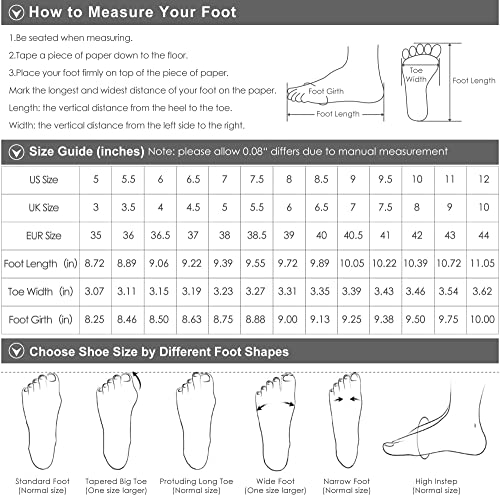 How to Measure Your Foot

1.Be seated when measuring.
2.Tape a piece of paper down to the floor.
3.Place your foot firmly on top of the piece of paper.
Mark the longest and widest distance of your foot on the paper.
Length: the vertical distance from the heel to the toe.
Width: the vertical distance from the left side to the right.

Foot Girth
Foot Length
Toe Width
Foot Length

Size Guide (inches) Note: please allow 0.08" differs due to manual measurement

| US Size | 5 | 5.5 | 6 | 6.5 | 7 | 7.5 | 8 | 8.5 | 9 | 9.5 | 10 | 11 | 12 |
|---|---|---|---|---|---|---|---|---|---|---|---|---|---|
| UK Size | 3 | 3.5 | 4 | 4.5 | 5 | 5.5 | 6 | 6.5 | 7 | 7.5 | 8 | 9 | 10 |
| EUR Size | 35 | 36 | 36.5 | 37 | 38 | 38.5 | 39 | 40 | 40.5 | 41 | 42 | 43 | 44 |
| Foot Length (in) | 8.72 | 8.89 | 9.06 | 9.22 | 9.39 | 9.55 | 9.72 | 9.89 | 10.05 | 10.22 | 10.39 | 10.72 | 11.05 |
| Toe Width (in) | 3.07 | 3.11 | 3.15 | 3.19 | 3.23 | 3.27 | 3.31 | 3.35 | 3.39 | 3.43 | 3.46 | 3.54 | 3.62 |
| Foot Girth (in) | 8.25 | 8.46 | 8.50 | 8.63 | 8.75 | 8.88 | 9.00 | 9.13 | 9.25 | 9.38 | 9.50 | 9.75 | 10.00 |

Choose Shoe Size by Different Foot Shapes

Standard Foot (Normal size)
Tapered Big Toe (One size larger)
Protuding Long Toe (Normal size)
Wide Foot (One size larger)
Narrow Foot (Normal size)
High Instep (Normal size)