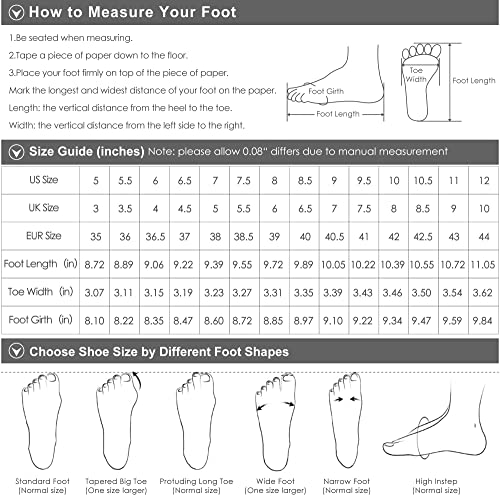 How to Measure Your Foot

1.Be seated when measuring.
2.Tape a piece of paper down to the floor.
3.Place your foot firmly on top of the piece of paper.
Mark the longest and widest distance of your foot on the paper.
Length: the vertical distance from the heel to the toe.
Width: the vertical distance from the left side to the right.

Foot Girth
Foot Length
Toe Width
Foot Length

Size Guide (inches) Note: please allow 0.08" differs due to manual measurement

| US Size | 5 | 5.5 | 6 | 6.5 | 7 | 7.5 | 8 | 8.5 | 9 | 9.5 | 10 | 10.5 | 11 | 12 |
|---|---|---|---|---|---|---|---|---|---|---|---|---|---|---|
| UK Size | 3 | 3.5 | 4 | 4.5 | 5 | 5.5 | 6 | 6.5 | 7 | 7.5 | 8 | 8.5 | 9 | 10 |
| EUR Size | 35 | 36 | 36.5 | 37 | 38 | 38.5 | 39 | 40 | 40.5 | 41 | 42 | 42.5 | 43 | 44 |
| Foot Length (in) | 8.72 | 8.89 | 9.06 | 9.22 | 9.39 | 9.55 | 9.72 | 9.89 | 10.05 | 10.22 | 10.39 | 10.55 | 10.72 | 11.05 |
| Toe Width (in) | 3.07 | 3.11 | 3.15 | 3.19 | 3.23 | 3.27 | 3.31 | 3.35 | 3.39 | 3.43 | 3.46 | 3.50 | 3.54 | 3.62 |
| Foot Girth (in) | 8.10 | 8.22 | 8.35 | 8.47 | 8.60 | 8.72 | 8.85 | 8.97 | 9.10 | 9.22 | 9.34 | 9.47 | 9.59 | 9.84 |

Choose Shoe Size by Different Foot Shapes

Standard Foot (Normal size)
Tapered Big Toe (One size larger)
Protuding Long Toe (Normal size)
Wide Foot (One size larger)
Narrow Foot (Normal size)
High Instep (Normal size)