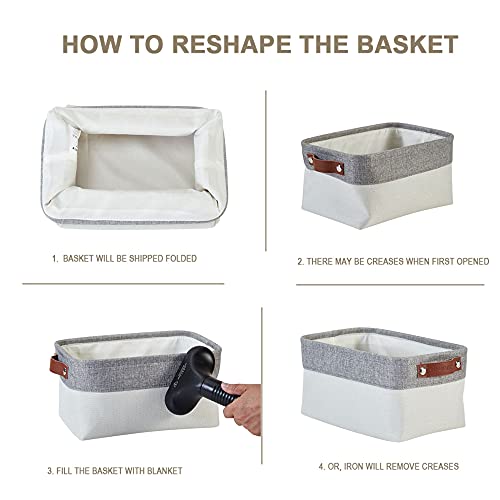 HOW TO RESHAPE THE BASKET

1. BASKET WILL BE SHIPPED FOLDED

2. THERE MAY BE CREASES WHEN FIRST OPENED

3. FILL THE BASKET WITH BLANKET

4. OR, IRON WILL REMOVE CREASES