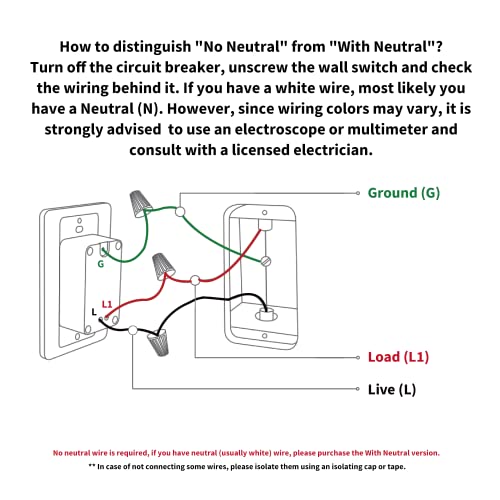 How to distinguish "No Neutral" from "With Neutral"? Turn off the circuit breaker, unscrew the wall switch and check the wiring behind it. If you have a white wire, most likely you have a Neutral (N). However, since wiring colors may vary, it is strongly advised to use an electroscope or multimeter and consult with a licensed electrician.

Ground (G)

G

L1

L

Load (L1)

Live (L)

No neutral wire is required, if you have neutral (usually white) wire, please purchase the With Neutral version.

** In case of not connecting some wires, please isolate them using an isolating cap or tape.