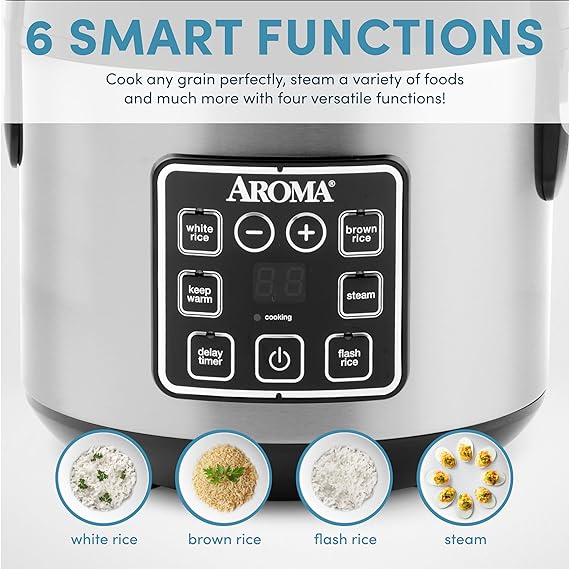 6 SMART FUNCTIONS

Cook any grain perfectly, steam a variety of foods and much more with four versatile functions!

AROMA®

white rice

−

+

brown rice

keep warm

steam

cooking

delay timer

flash rice

white rice

brown rice

flash rice

steam