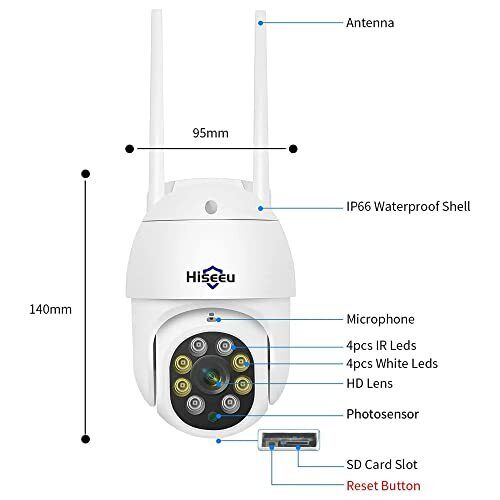 Antenna

95mm

IP66 Waterproof Shell

Hiseeu

140mm

Microphone

4pcs IR Leds

4pcs White Leds

HD Lens

Photosensor

SD Card Slot

Reset Button